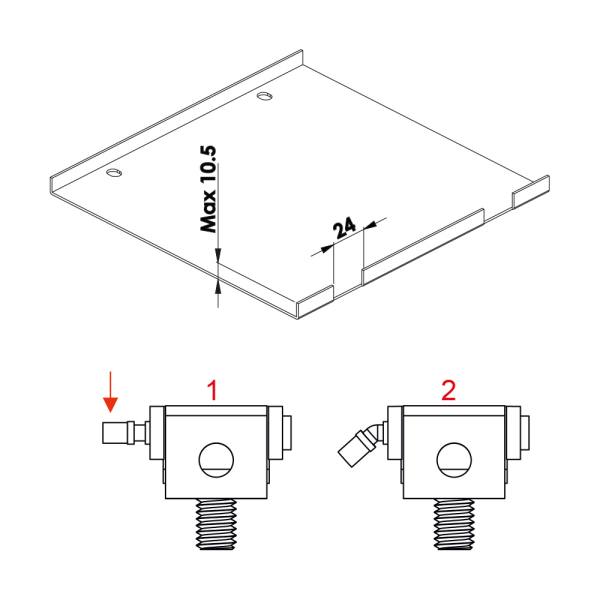 Max 10.5
24
1
2